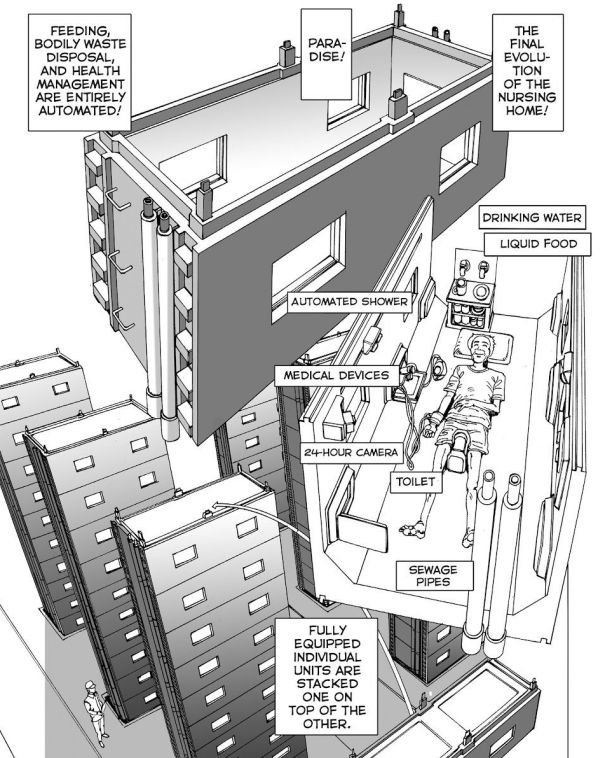 FEEDING, BODILY WASTE DISPOSAL, AND HEALTH MANAGEMENT ARE ENTIRELY AUTOMATED!

PARADISE!

THE FINAL EVOLUTION OF THE NURSING HOME!

DRINKING WATER

LIQUID FOOD

AUTOMATED SHOWER

MEDICAL DEVICES

24-HOUR CAMERA

TOILET

SEWAGE PIPES

FULLY EQUIPPED INDIVIDUAL UNITS ARE STACKED ONE ON TOP OF THE OTHER.